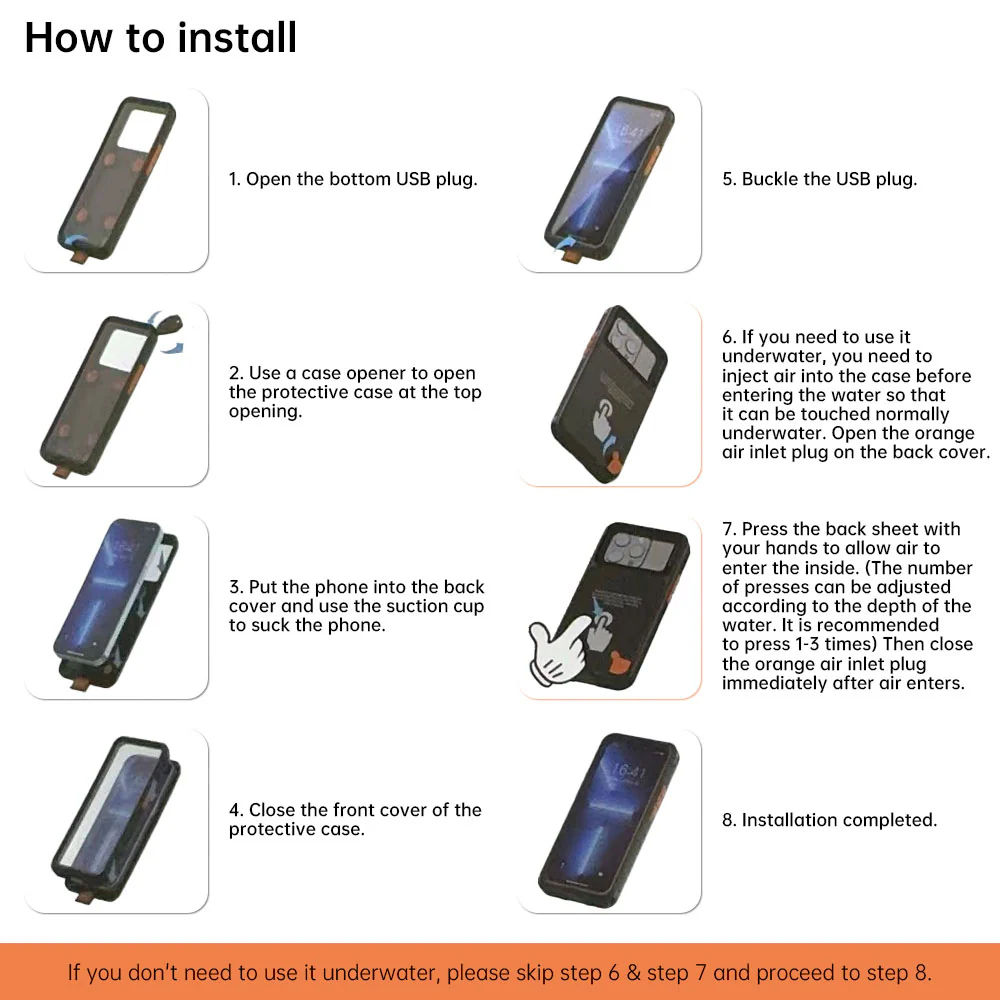 How to install

1. Open the bottom USB plug.

2. Use a case opener to open the protective case at the top opening.

3. Put the phone into the back cover and use the suction cup to suck the phone.

4. Close the front cover of the protective case.

5. Buckle the USB plug.

6. If you need to use it underwater, you need to inject air into the case before entering the water so that it can be touched normally underwater. Open the orange air inlet plug on the back cover.

7. Press the back sheet with your hands to allow air to enter the inside. (The number of presses can be adjusted according to the depth of the water. It is recommended to press 1-3 times) Then close the orange air inlet plug immediately after air enters.

8. Installation completed.

If you don't need to use it underwater, please skip step 6 & step 7 and proceed to step 8.